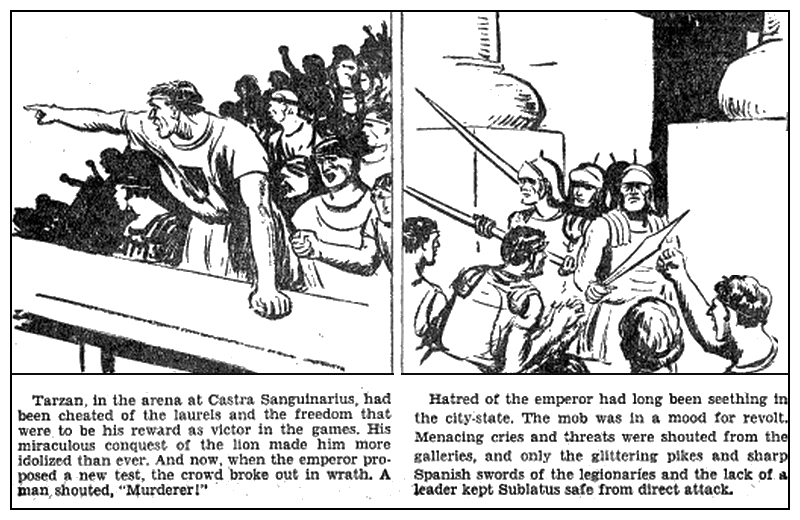 Tarzan, in the arena at Castra Sanguinarius, had been cheated of the laurels and the freedom that were to be his reward as victor in the games. His miraculous conquest of the lion made him more idolized than ever. And now, when the emperor proposed a new test, the crowd broke out in wrath. A man shouted, "Murderer!"

Hatred of the emperor had long been seething in the city-state. The mob was in a mood for revolt. Menacing cries and threats were shouted from the galleries, and only the glittering pikes and sharp Spanish swords of the legionaries and the lack of a leader kept Sublatus safe from direct attack.